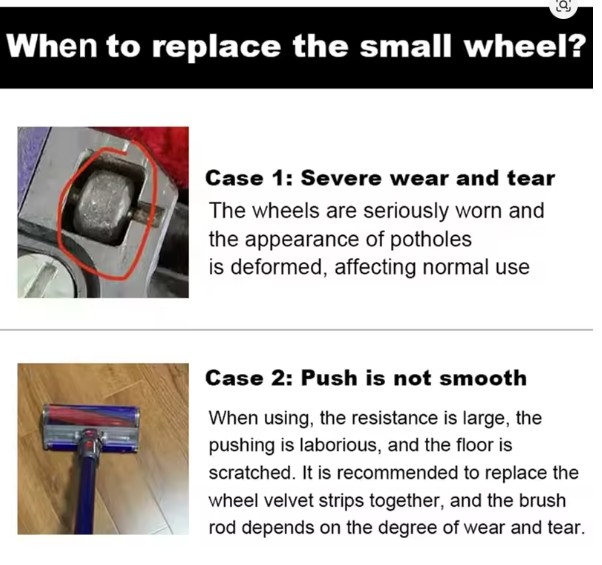 When to replace the small wheel?

Case 1: Severe wear and tear

The wheels are seriously worn and the appearance of potholes is deformed, affecting normal use

Case 2: Push is not smooth

When using, the resistance is large, the pushing is laborious, and the floor is scratched. It is recommended to replace the wheel velvet strips together, and the brush rod depends on the degree of wear and tear.