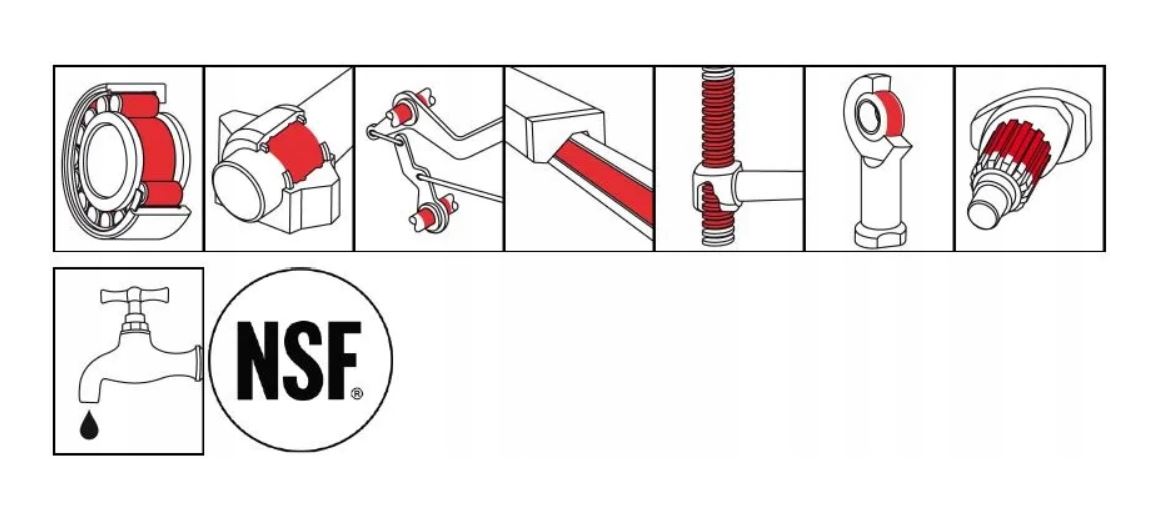 NSF®